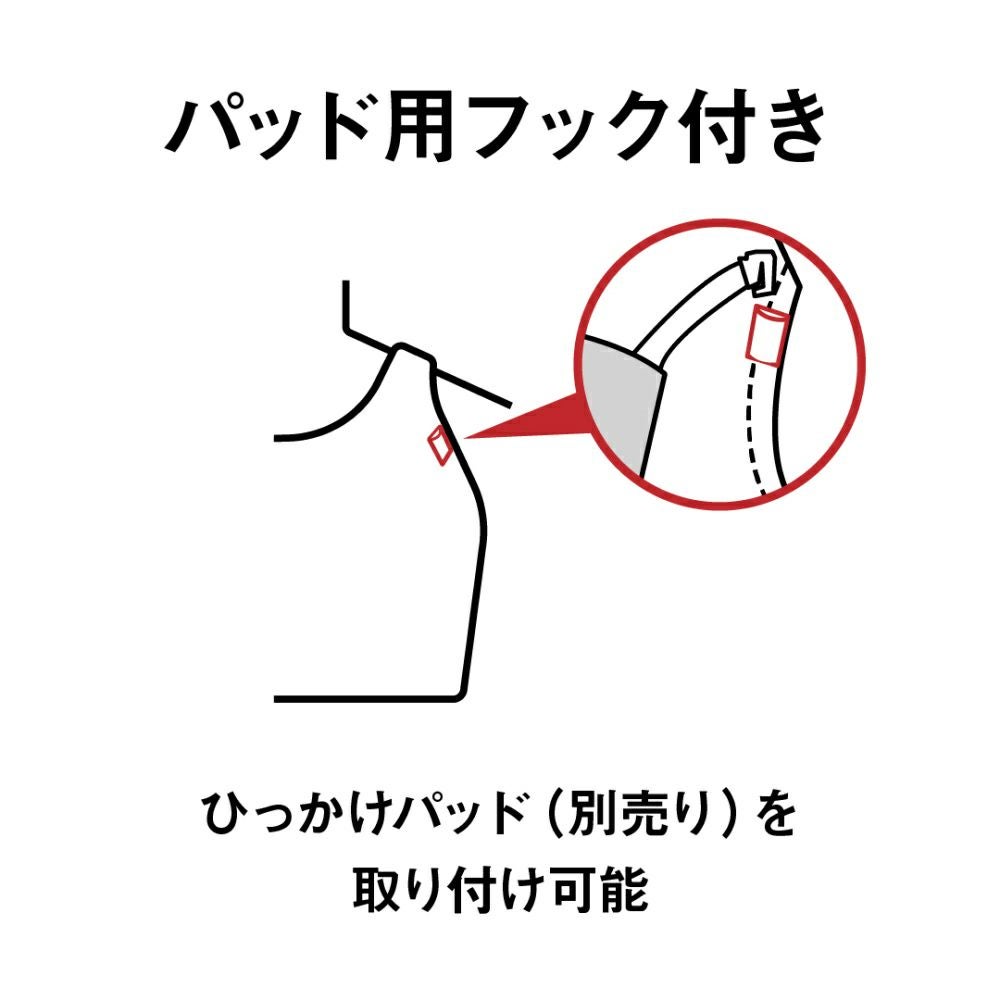 パッド用フック付き

ひっかけパッド（別売り）を取り付け可能