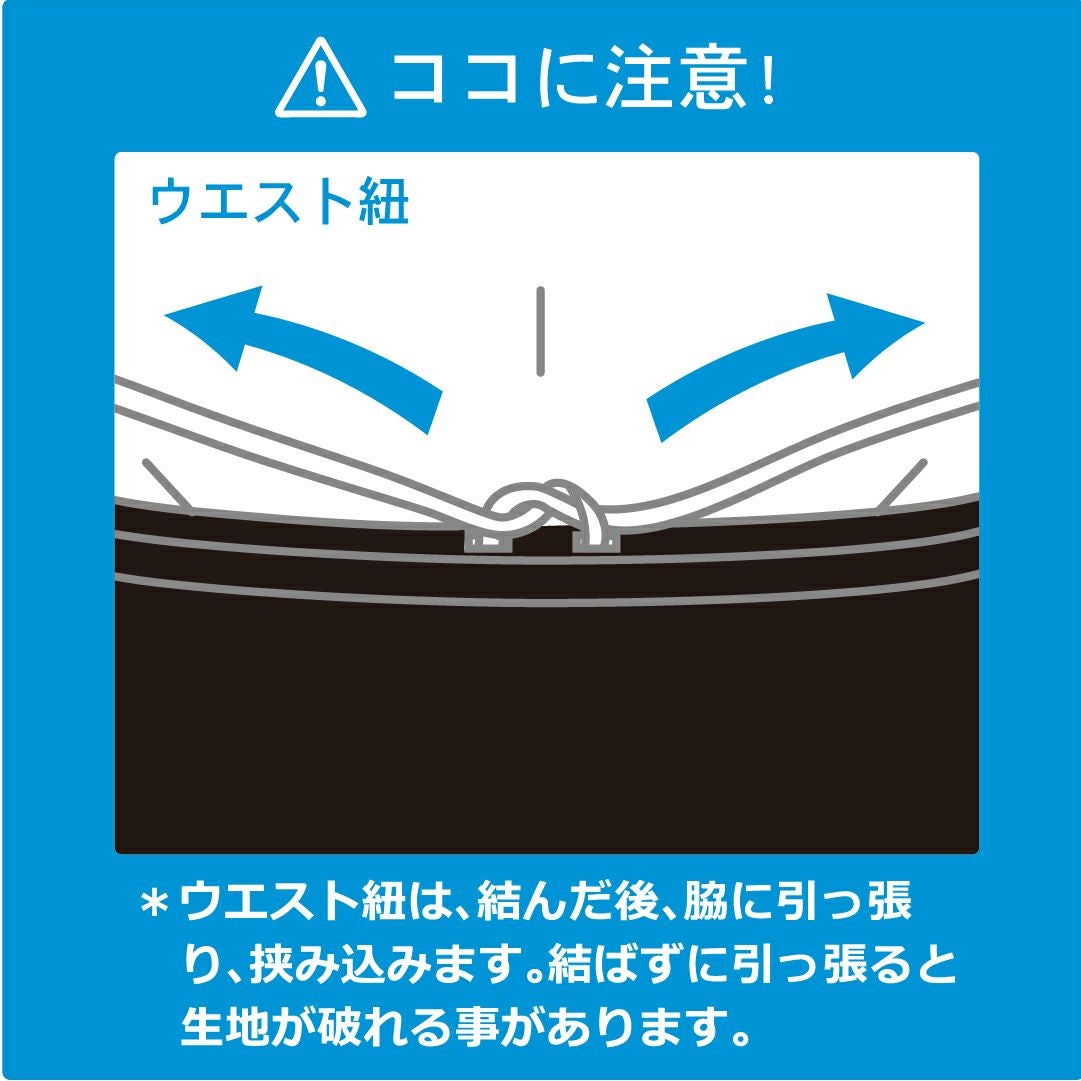 ココに注意!

ウエスト紐

＊ウエスト紐は、結んだ後、脇に引っ張り、挟み込みます。結ばずに引っ張ると生地が破れる事があります。