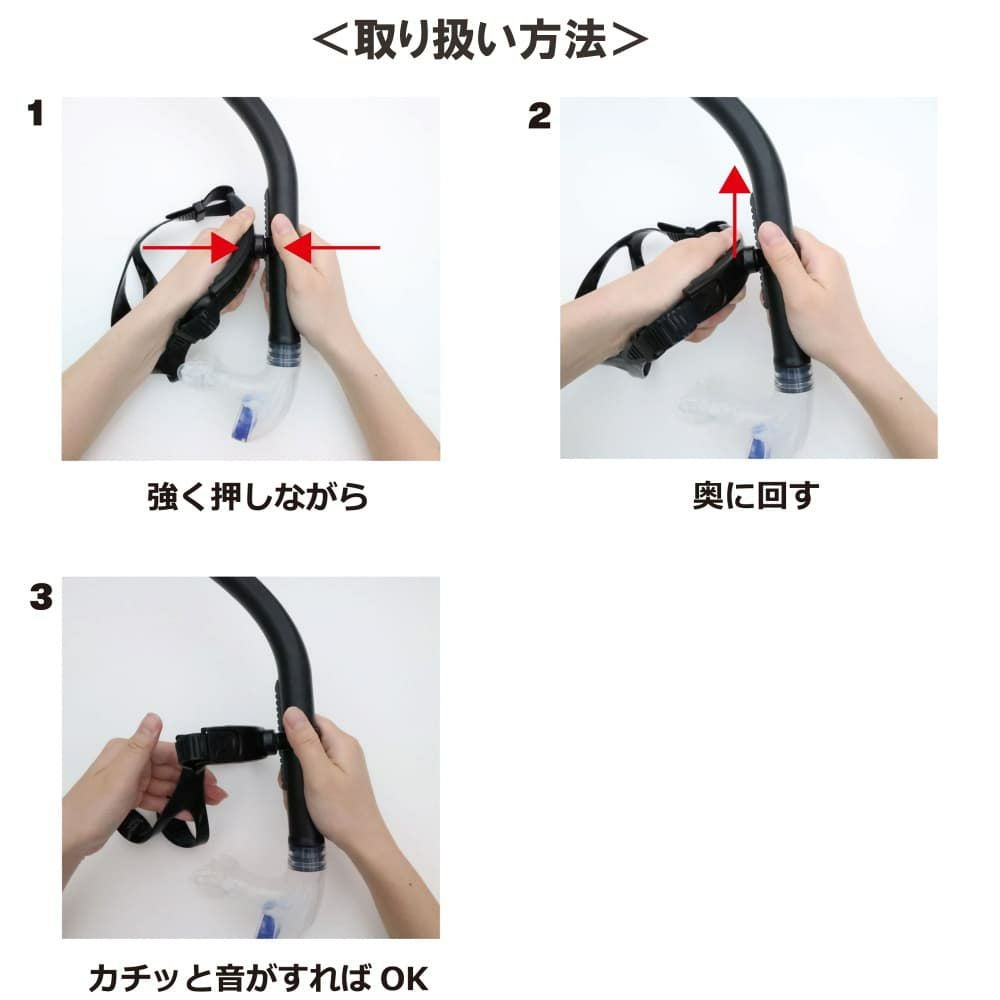 ＜取り扱い方法＞

1

強く押しながら

2

奥に回す

3

カチッと音がすれば OK