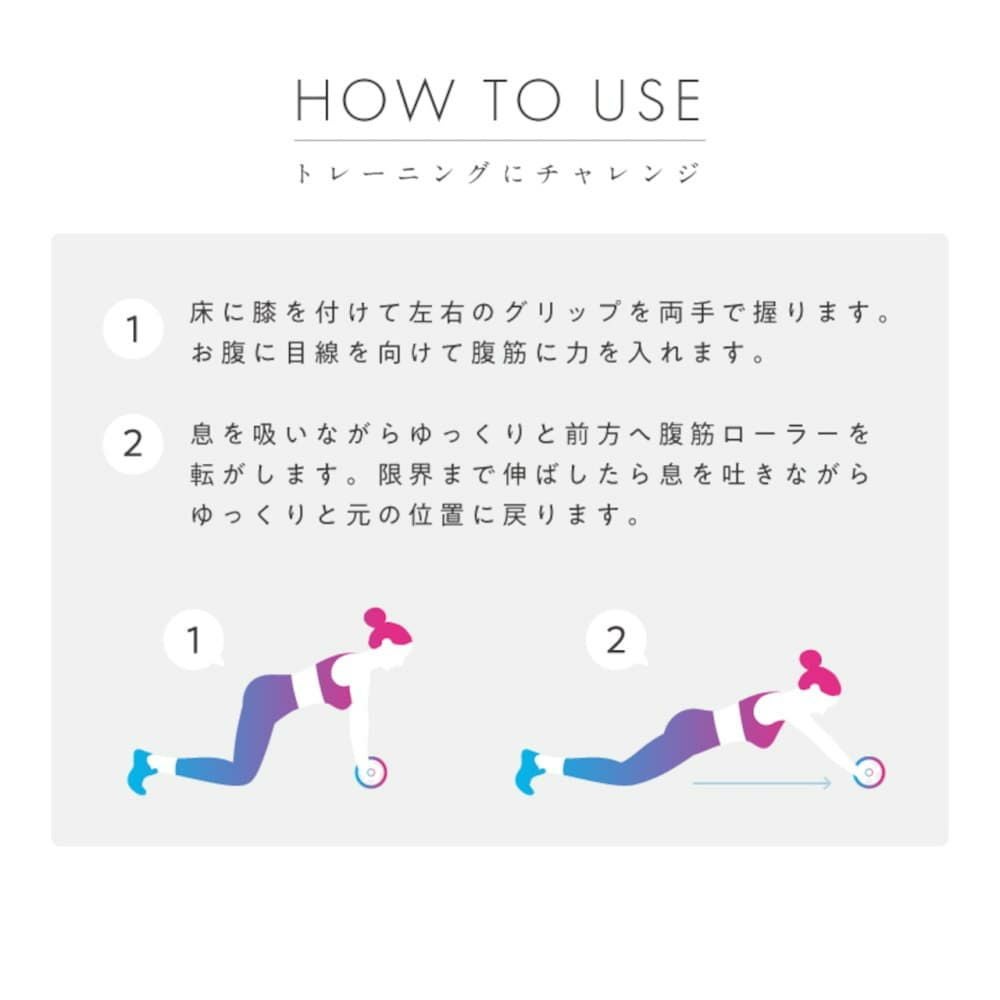 HOW TO USE

トレーニングにチャレンジ

1 床に膝を付けて左右のグリップを両手で握ります。お腹に目線を向けて腹筋に力を入れます。

2 息を吸いながらゆっくりと前方へ腹筋ローラーを転がします。限界まで伸ばしたら息を吐きながらゆっくりと元の位置に戻ります。

1

2