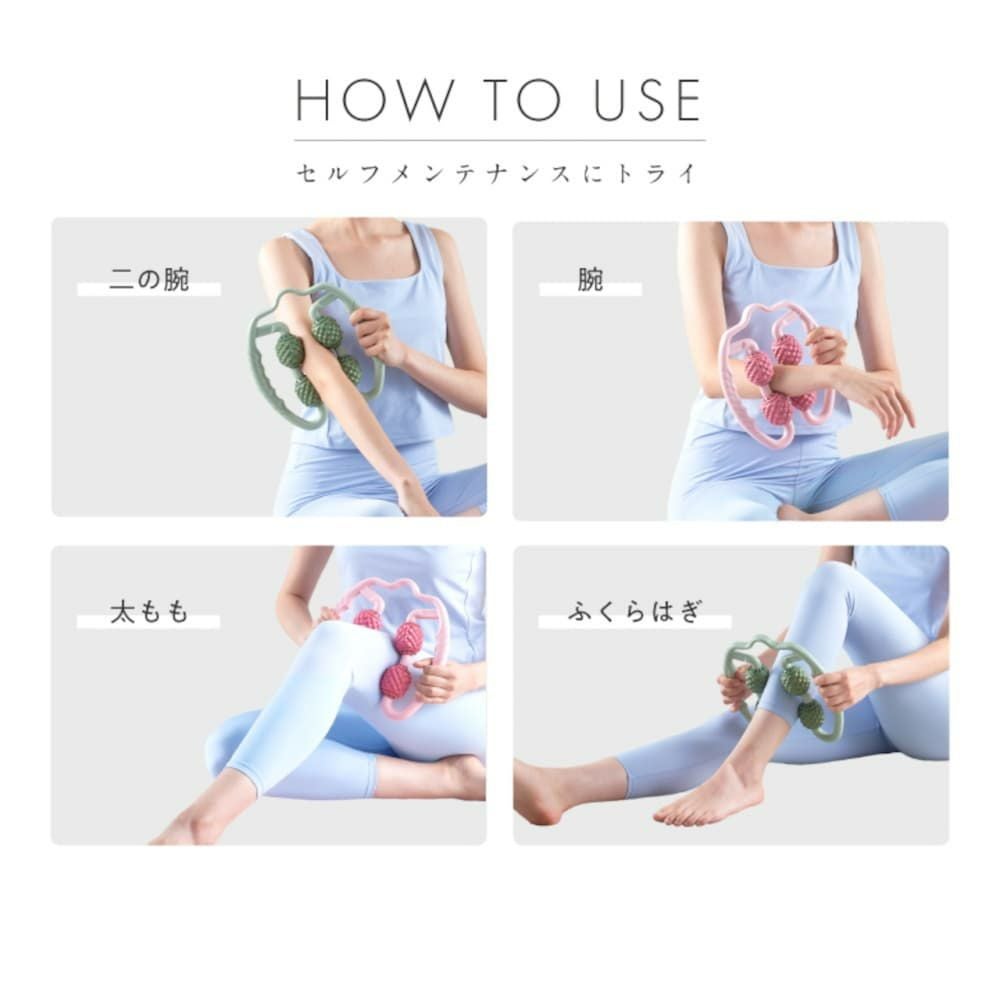 HOW TO USE

セルフメンテナンスにトライ

二の腕

腕

太もも

ふくらはぎ