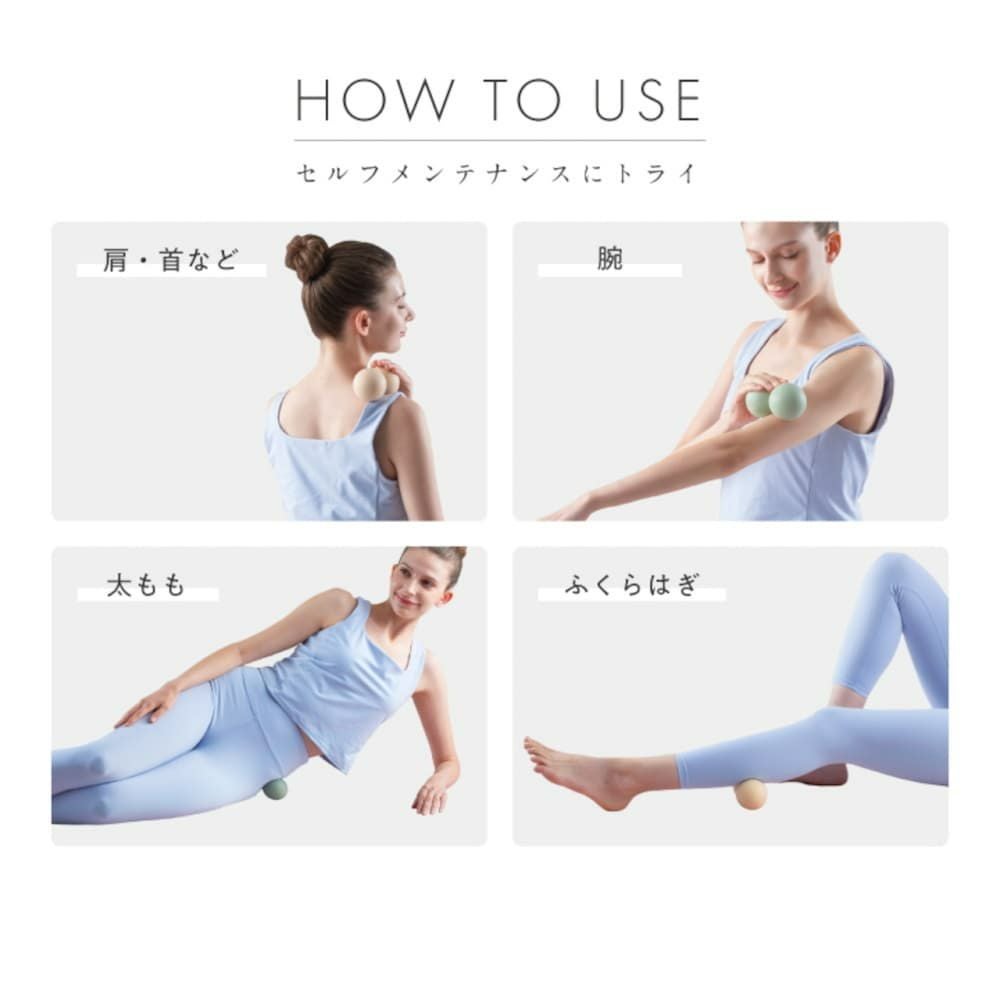 HOW TO USE

セルフメンテナンスにトライ

肩・首など

腕

太もも

ふくらはぎ