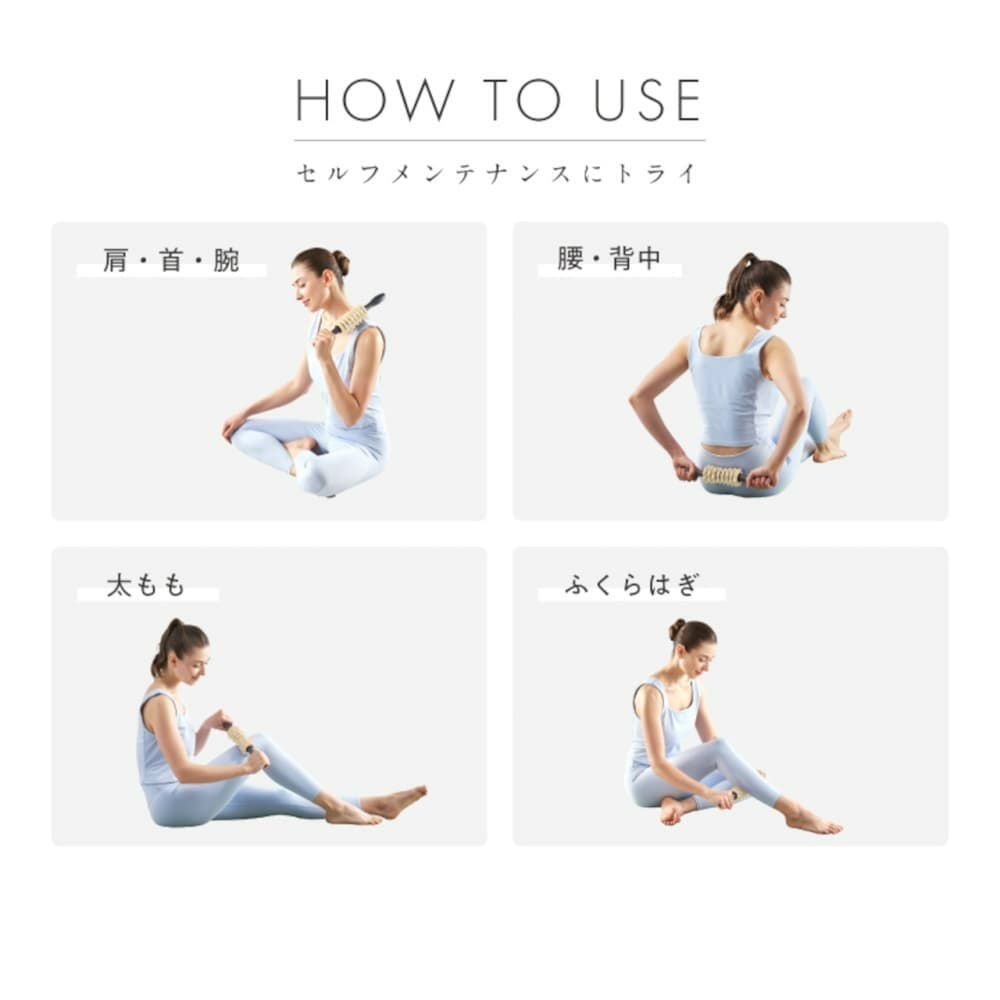 HOW TO USE

セルフメンテナンスにトライ

肩・首・腕

腰・背中

太もも

ふくらはぎ