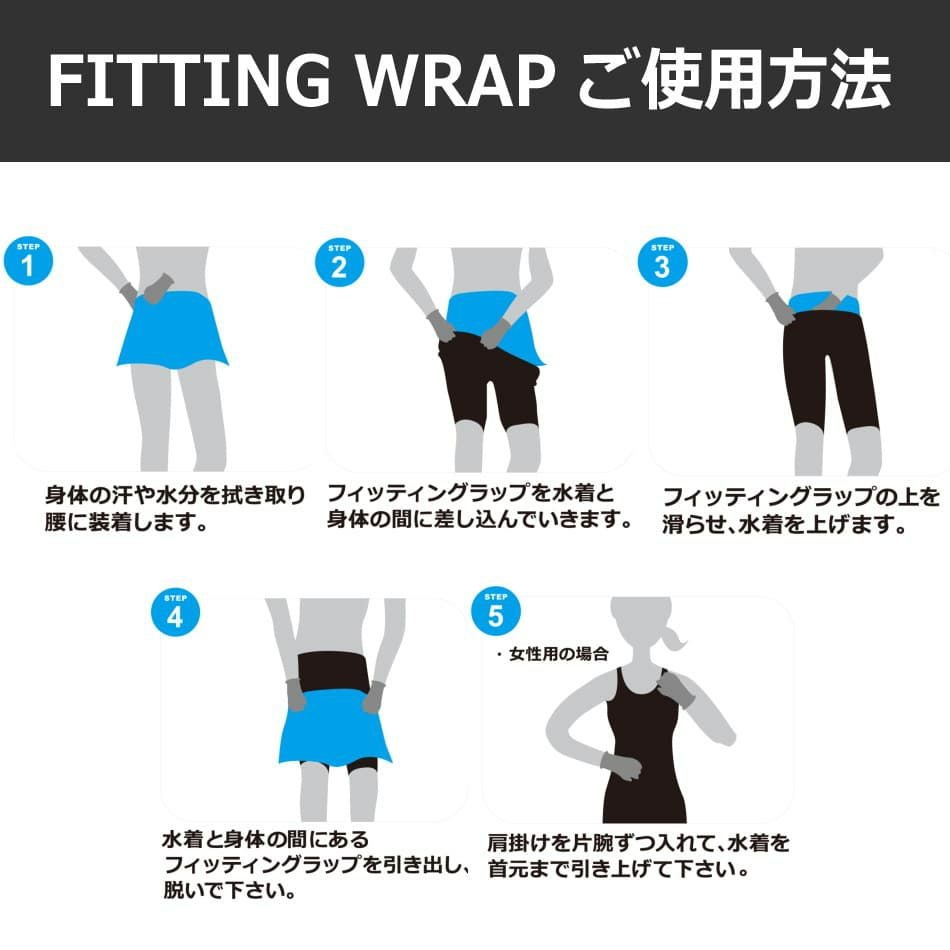 FITTING WRAP ご使用方法

STEP 1

身体の汗や水分を拭き取り腰に装着します。

STEP 2

フィッティングラップを水着と身体の間に差し込んでいきます。

STEP 3

フィッティングラップの上を滑らせ、水着を上げます。

STEP 4

水着と身体の間にあるフィッティングラップを引き出し、脱いで下さい。

STEP 5

・女性用の場合

肩掛けを片腕ずつ入れて、水着を首元まで引き上げて下さい。