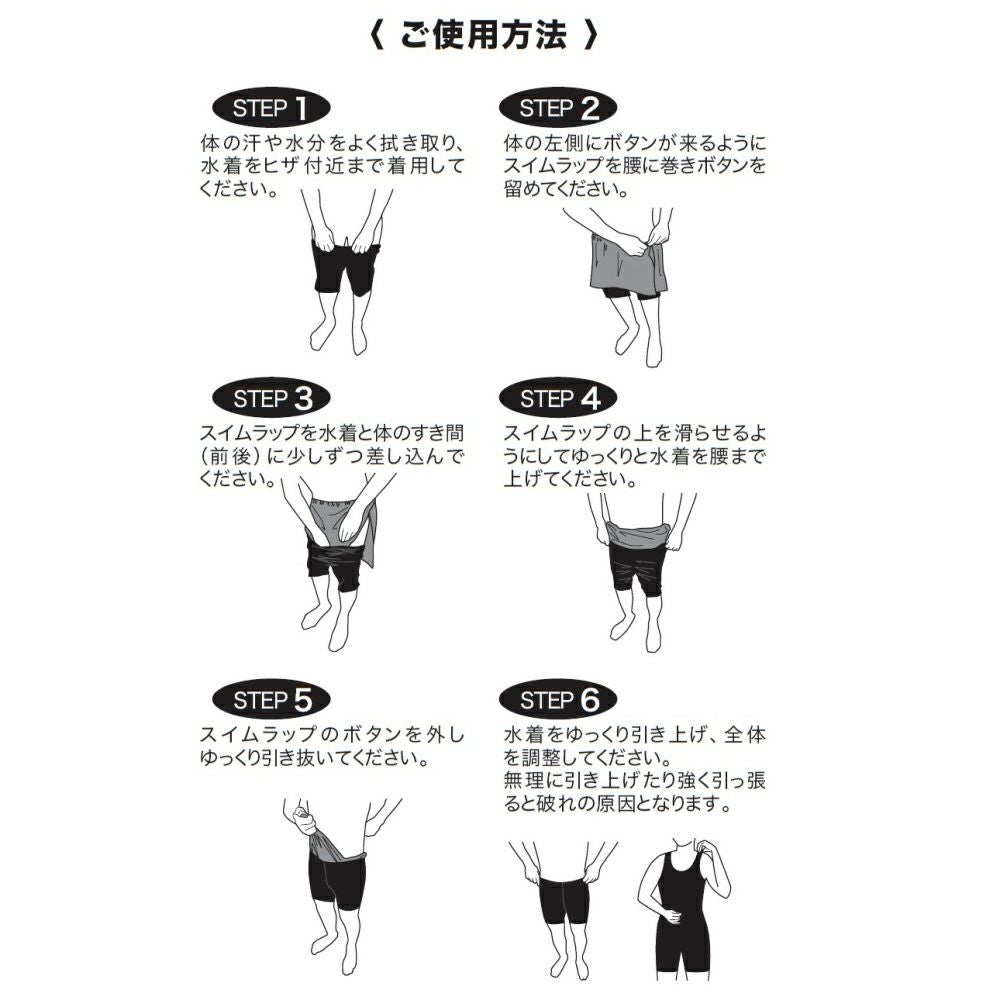 〈 ご使用方法 〉

STEP 1
体の汗や水分をよく拭き取り、水着をヒザ付近まで着用してください。

STEP 2
体の左側にボタンが来るようにスイムラップを腰に巻きボタンを留めてください。

STEP 3
スイムラップを水着と体のすき間（前後）に少しずつ差し込んでください。

STEP 4
スイムラップの上を滑らせるようにしてゆっくりと水着を腰まで上げてください。

STEP 5
スイムラップのボタンを外しゆっくり引き抜いてください。

STEP 6
水着をゆっくり引き上げ、全体を調整してください。
無理に引き上げたり強く引っ張ると破れの原因となります。